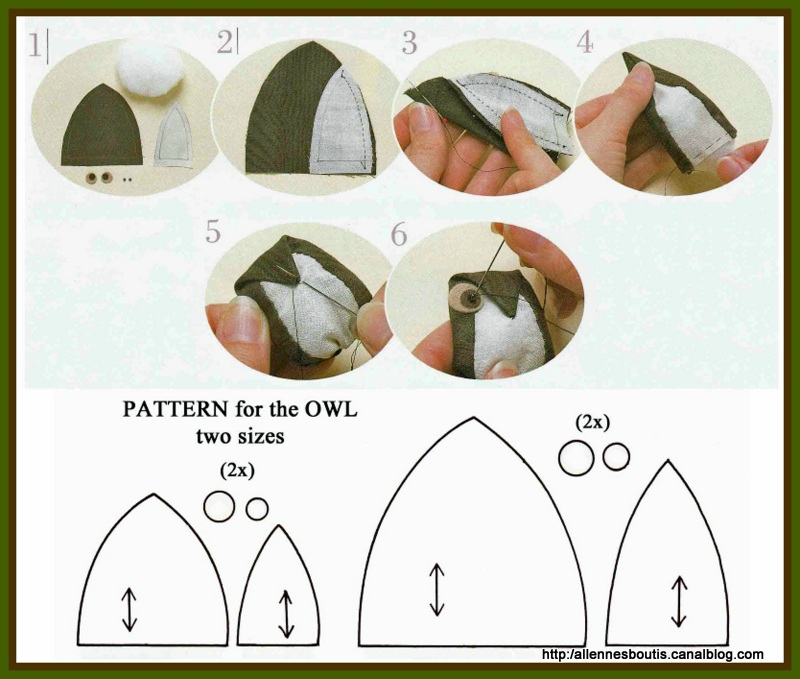 1

2

3

4

5

6

PATTERN for the OWL
two sizes

(2x)

(2x)

http://allennesboutis.canalblog.com